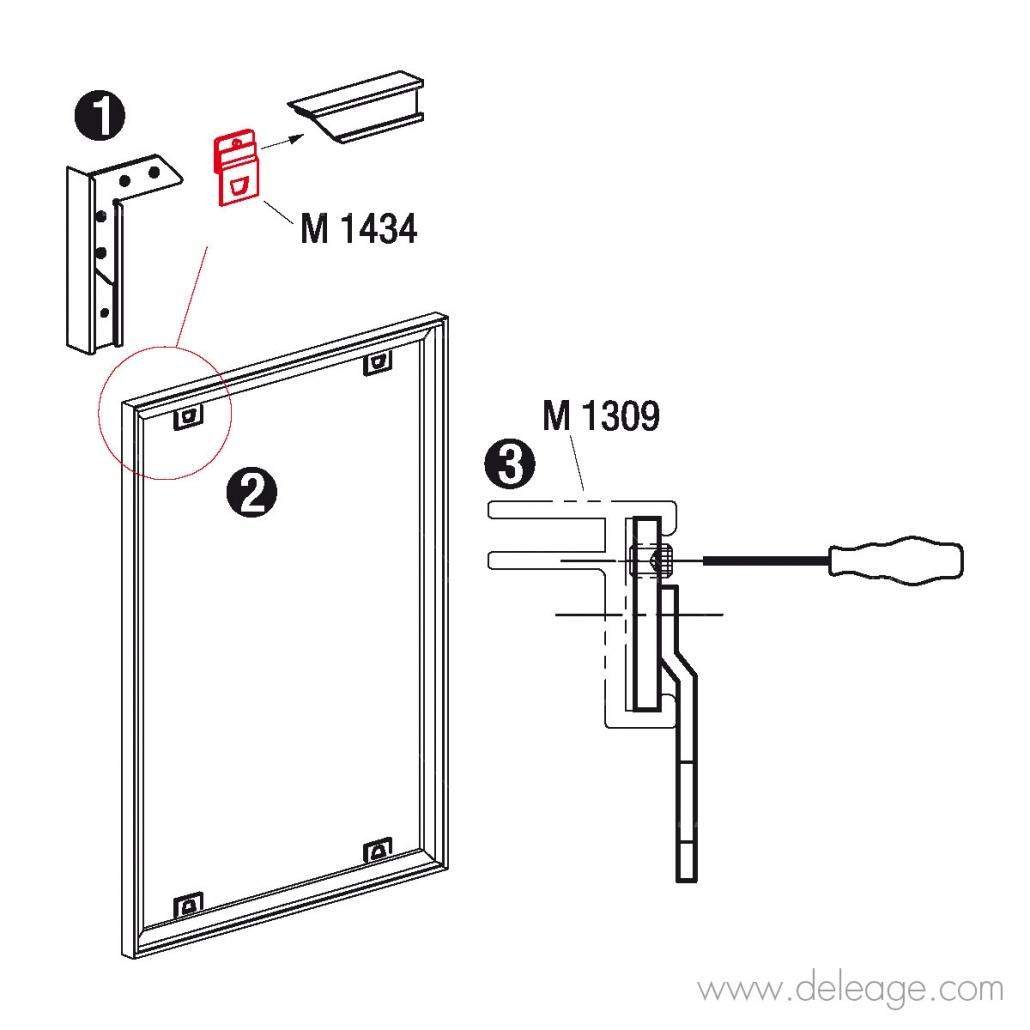 1

M 1434

2

M 1309

3

www.deleage.com