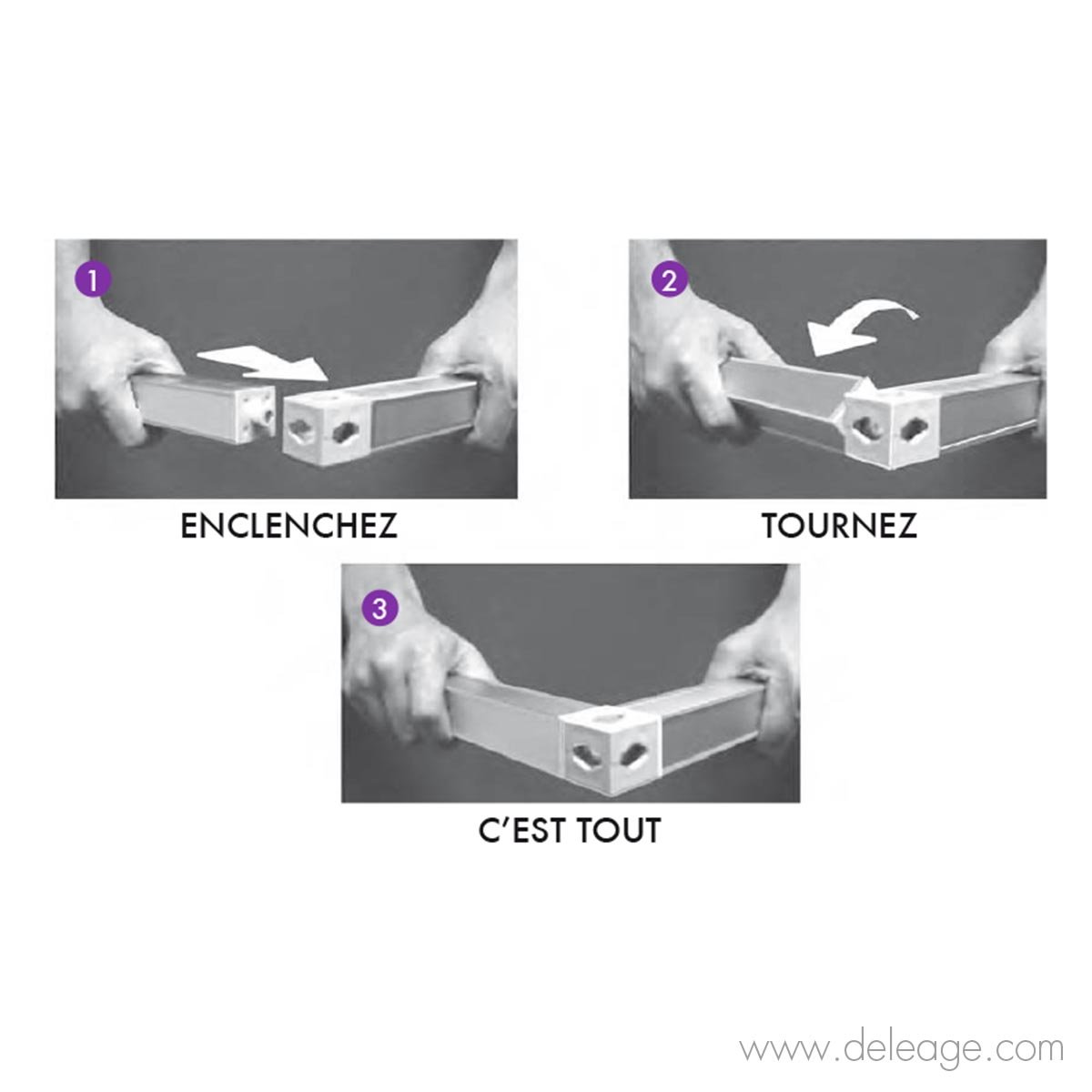 1

ENCLENCHEZ

2

TOURNEZ

3

C'EST TOUT

www.deleage.com