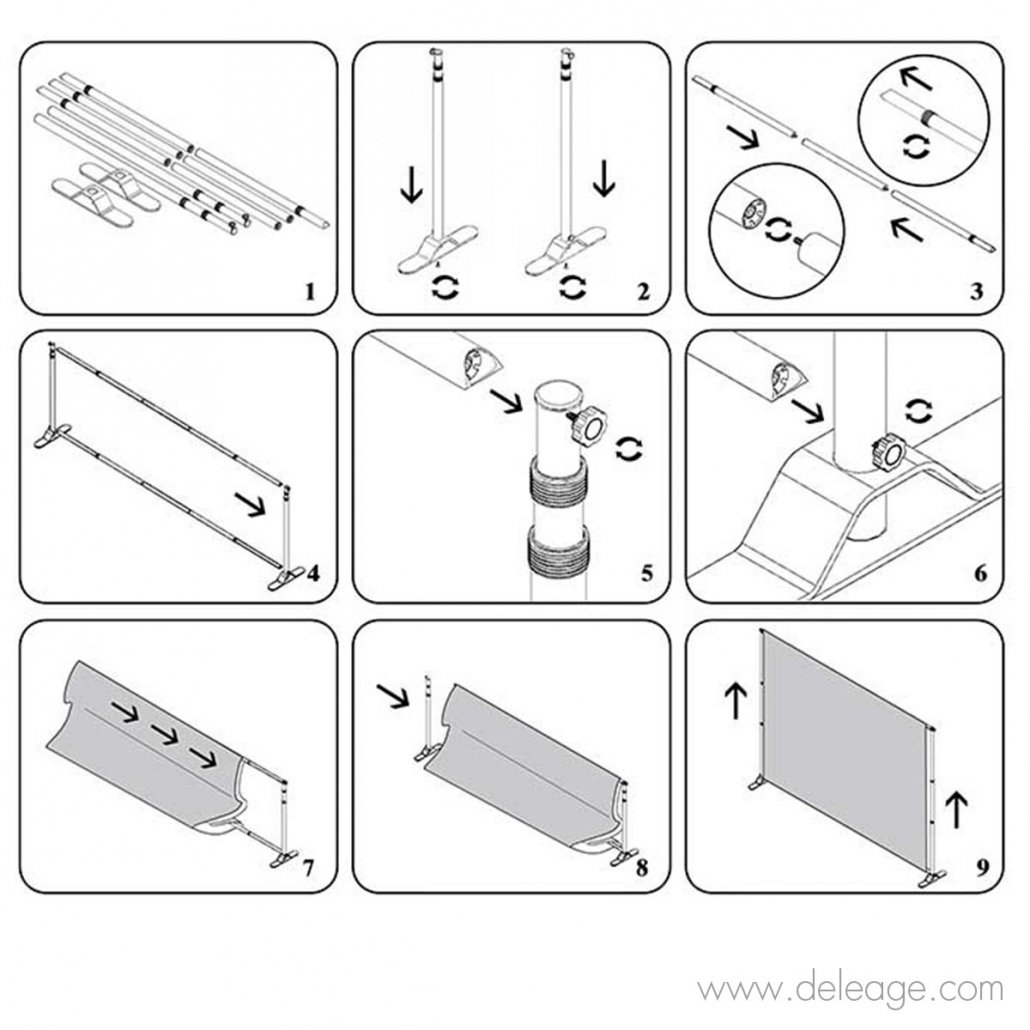 1

2

3

4

5

6

7

8

9

www.deleage.com