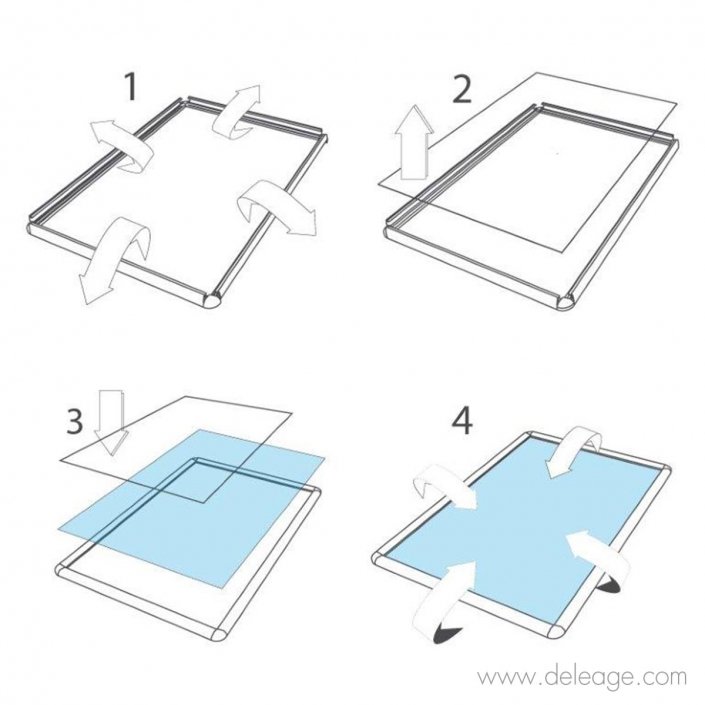 1

2

3

4

www.deleage.com